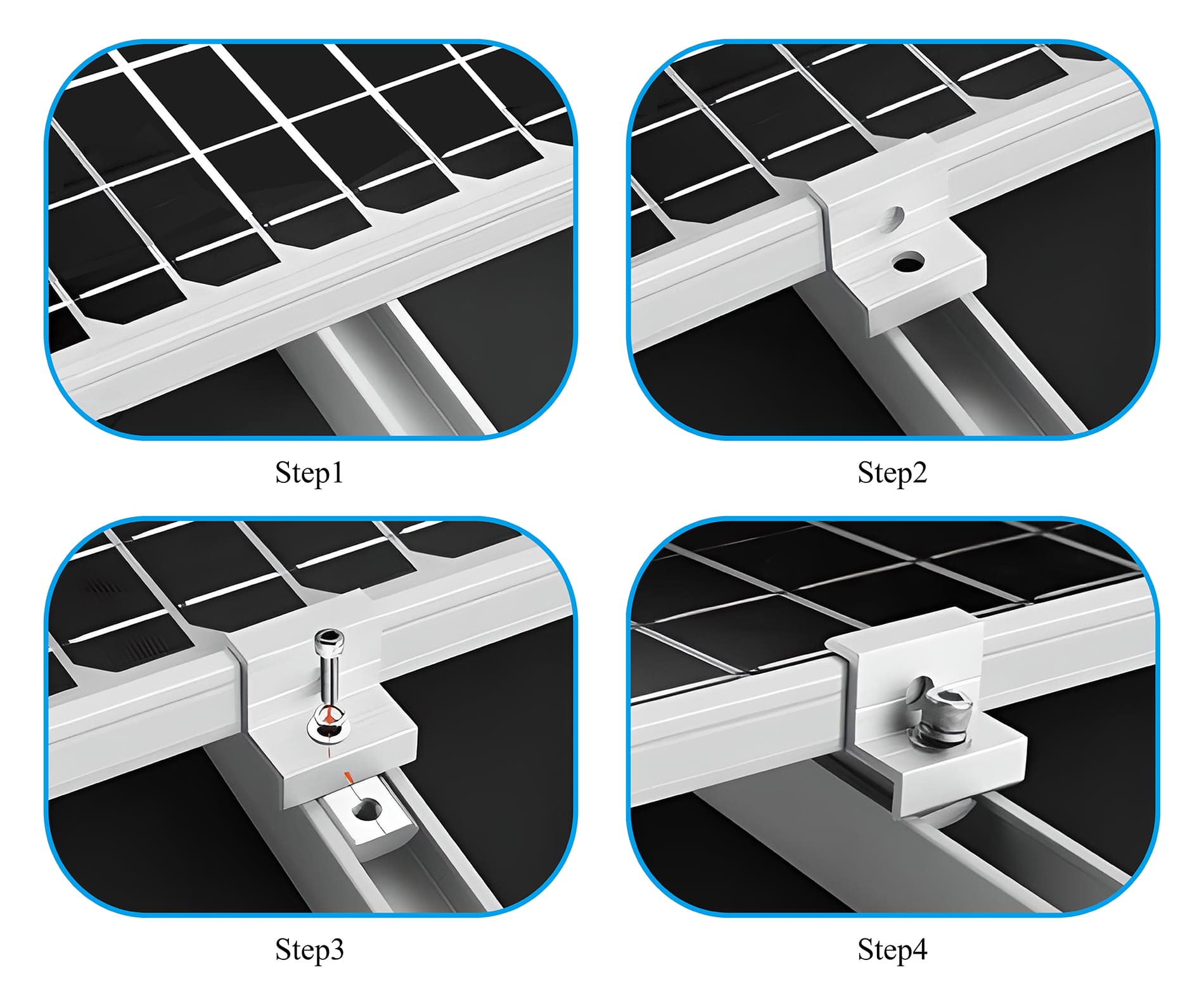 Step1

Step2

Step3

Step4