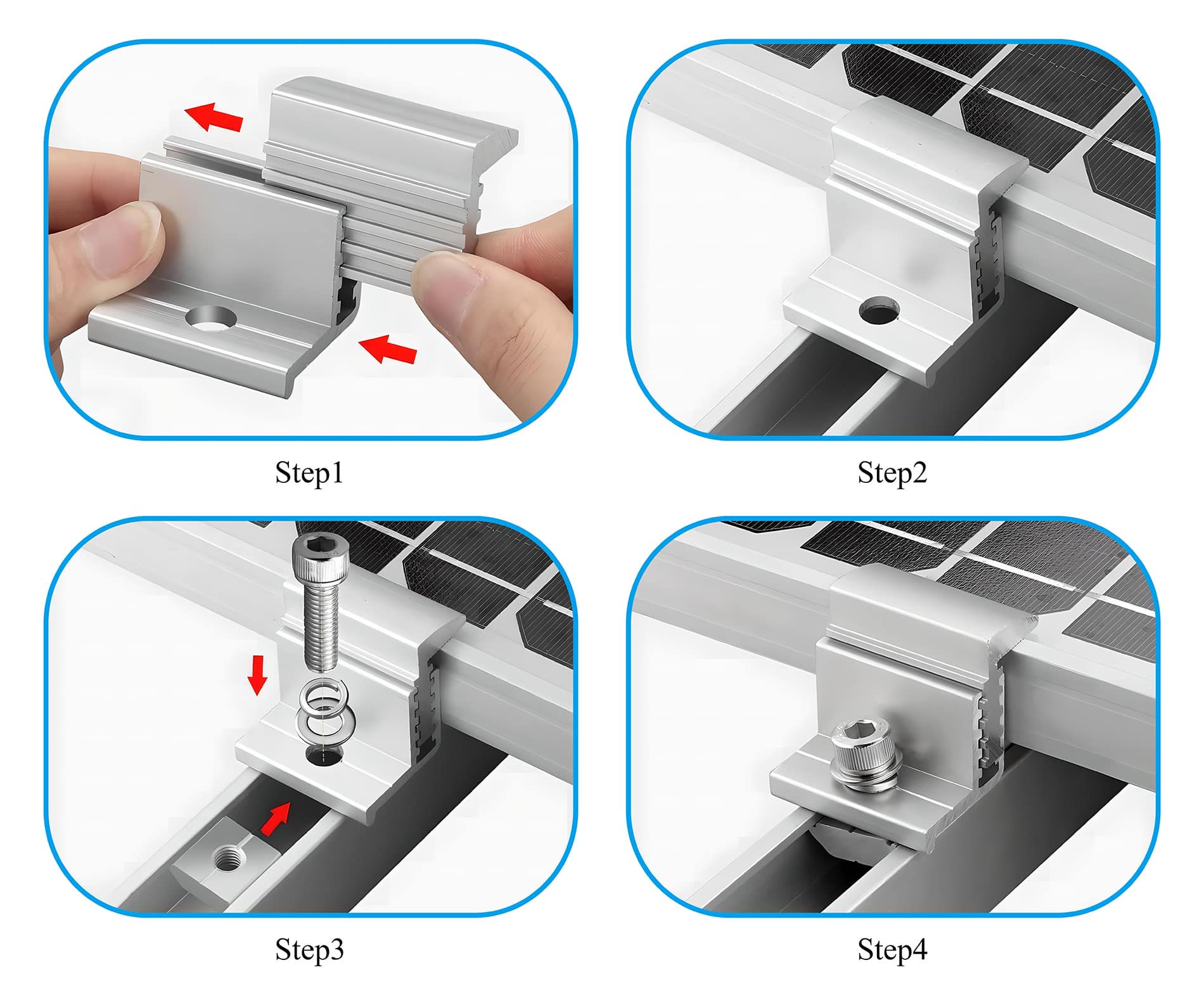 Step1

Step2

Step3

Step4