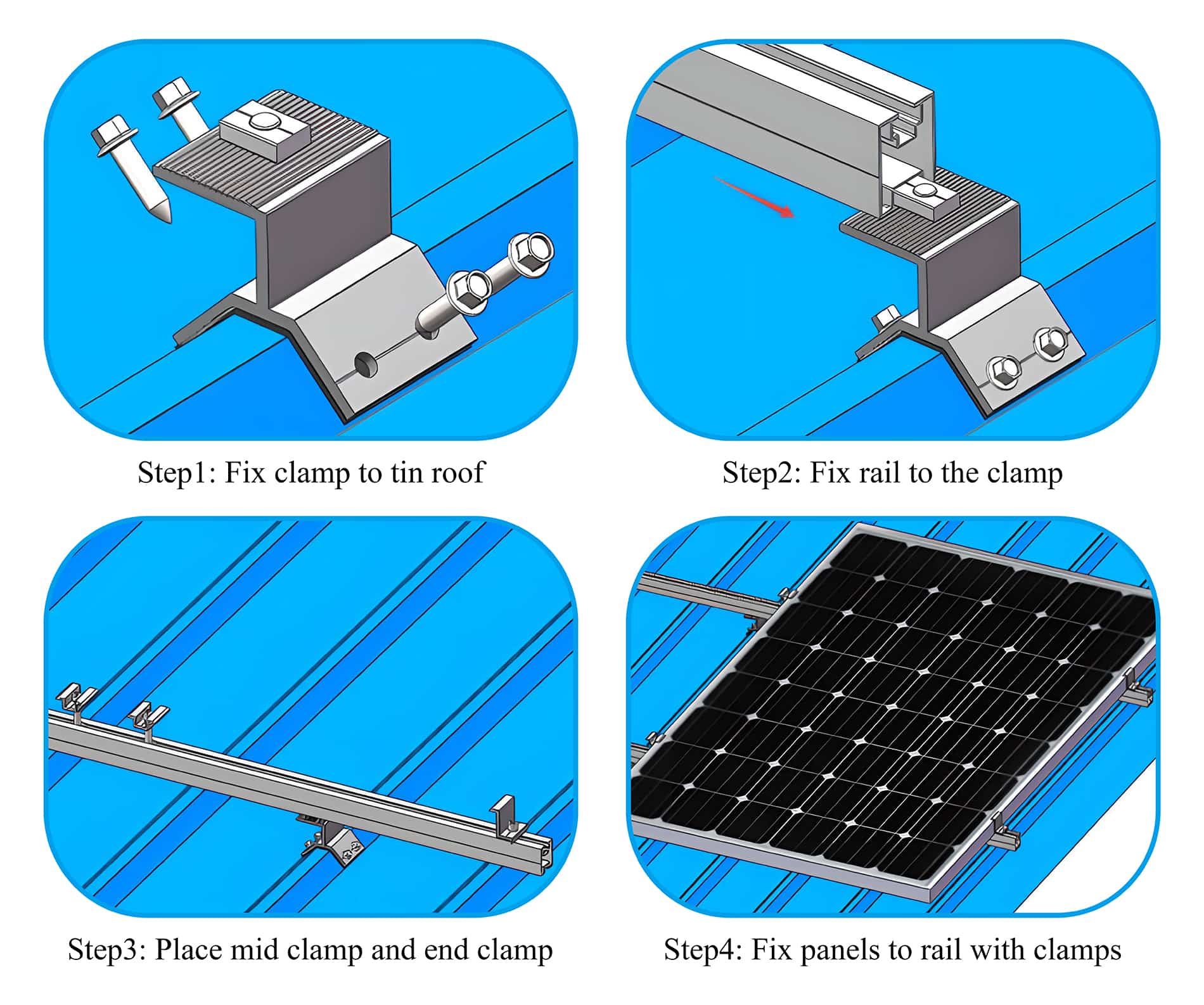 Step1: Fix clamp to tin roof

Step2: Fix rail to the clamp

Step3: Place mid clamp and end clamp

Step4: Fix panels to rail with clamps