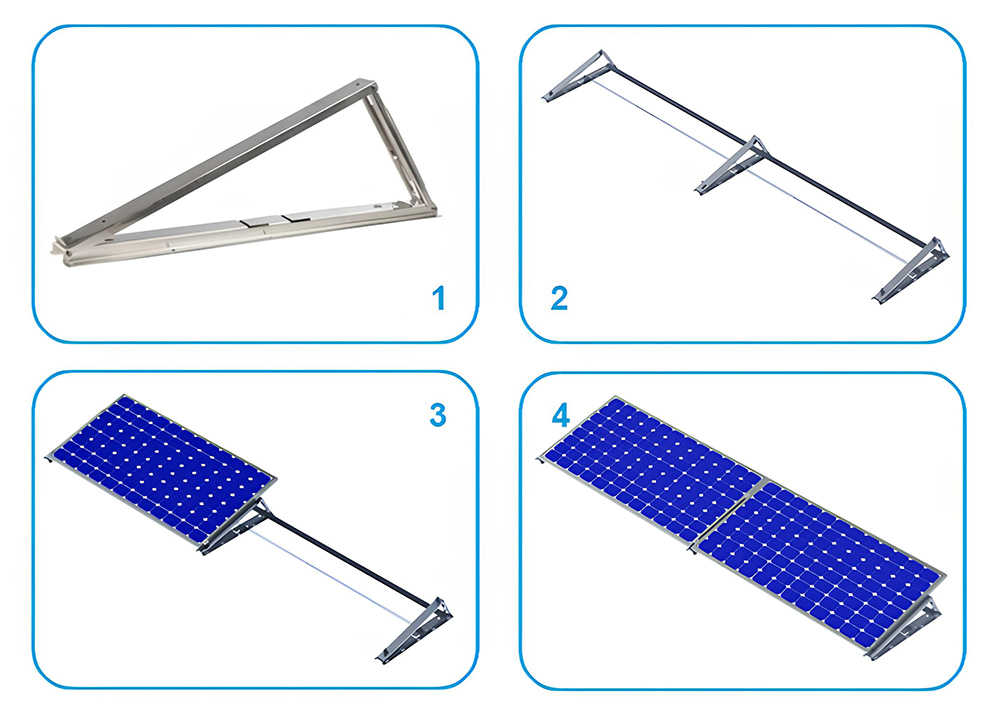 1

2

3

4